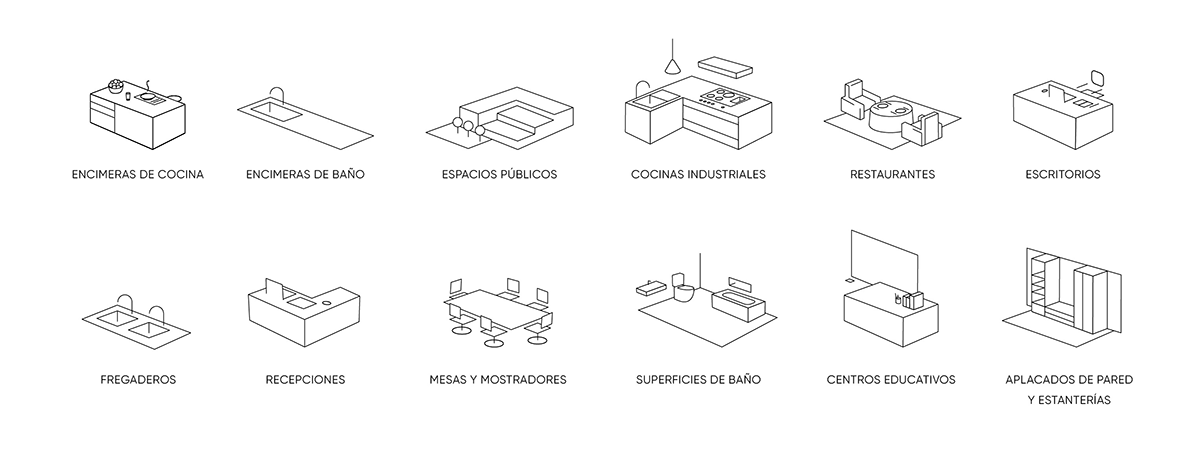 ENCIMERAS DE COCINA

ENCIMERAS DE BAÑO

ESPACIOS PÚBLICOS

COCINAS INDUSTRIALES

RESTAURANTES

ESCRITORIOS

FREGADEROS

RECEPCIONES

MESAS Y MOSTRADORES

SUPERFICIES DE BAÑO

CENTROS EDUCATIVOS

APLACADOS DE PARED Y ESTANTERÍAS